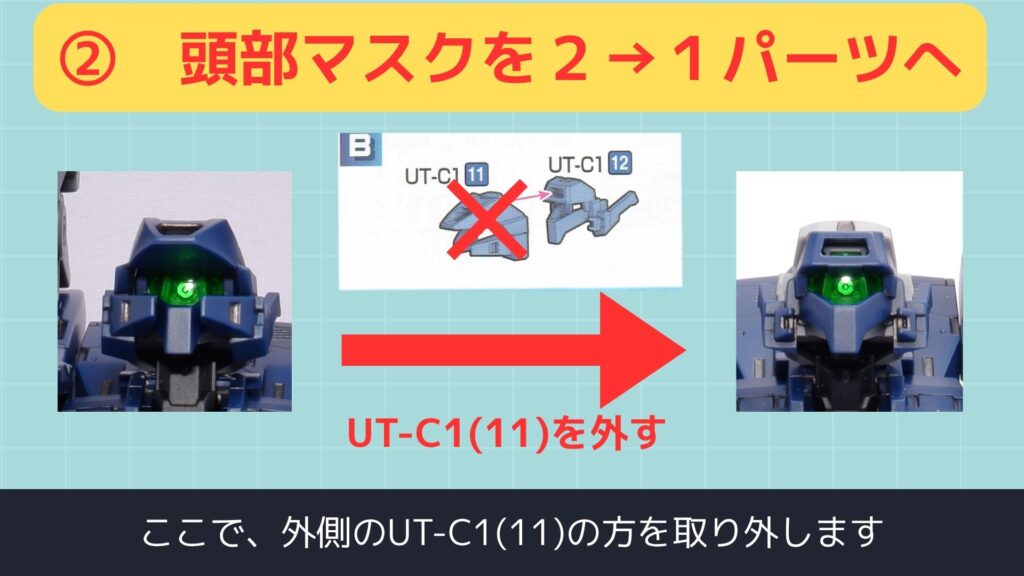 ② 頭部マスクを２→１パーツへ

B

UT-C1 11

UT-C1 12

UT-C1(11)を外す

ここで、外側のUT-C1(11)の方を取り外します